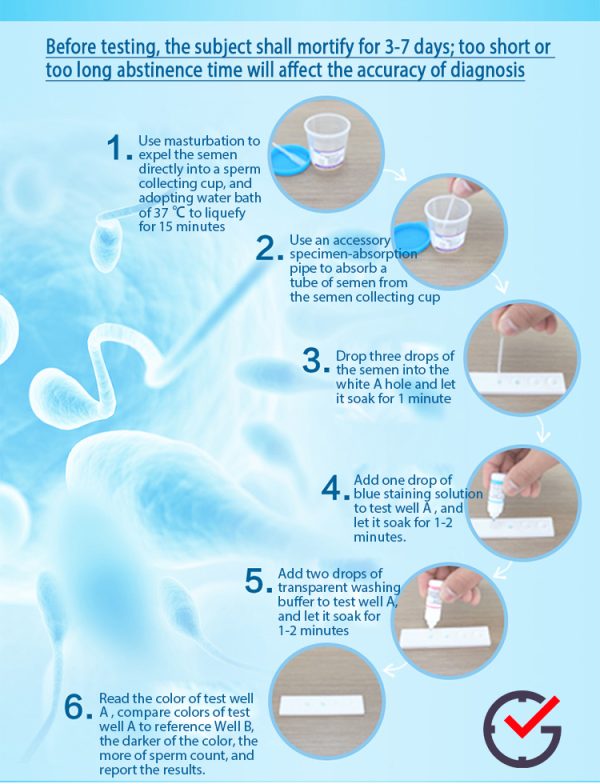 Before testing, the subject shall mortify for 3-7 days; too short or too long abstinence time will affect the accuracy of diagnosis

1. Use masturbation to expel the semen directly into a sperm collecting cup, and adopting water bath of 37 ℃ to liquefy for 15 minutes

2. Use an accessory specimen-absorption pipe to absorb a tube of semen from the semen collecting cup

3. Drop three drops of the semen into the white A hole and let it soak for 1 minute

4. Add one drop of blue staining solution to test well A , and let it soak for 1-2 minutes.

5. Add two drops of transparent washing buffer to test well A, and let it soak for 1-2 minutes

6. Read the color of test well A , compare colors of test well A to reference Well B, the darker of the color, the more of sperm count, and report the results.